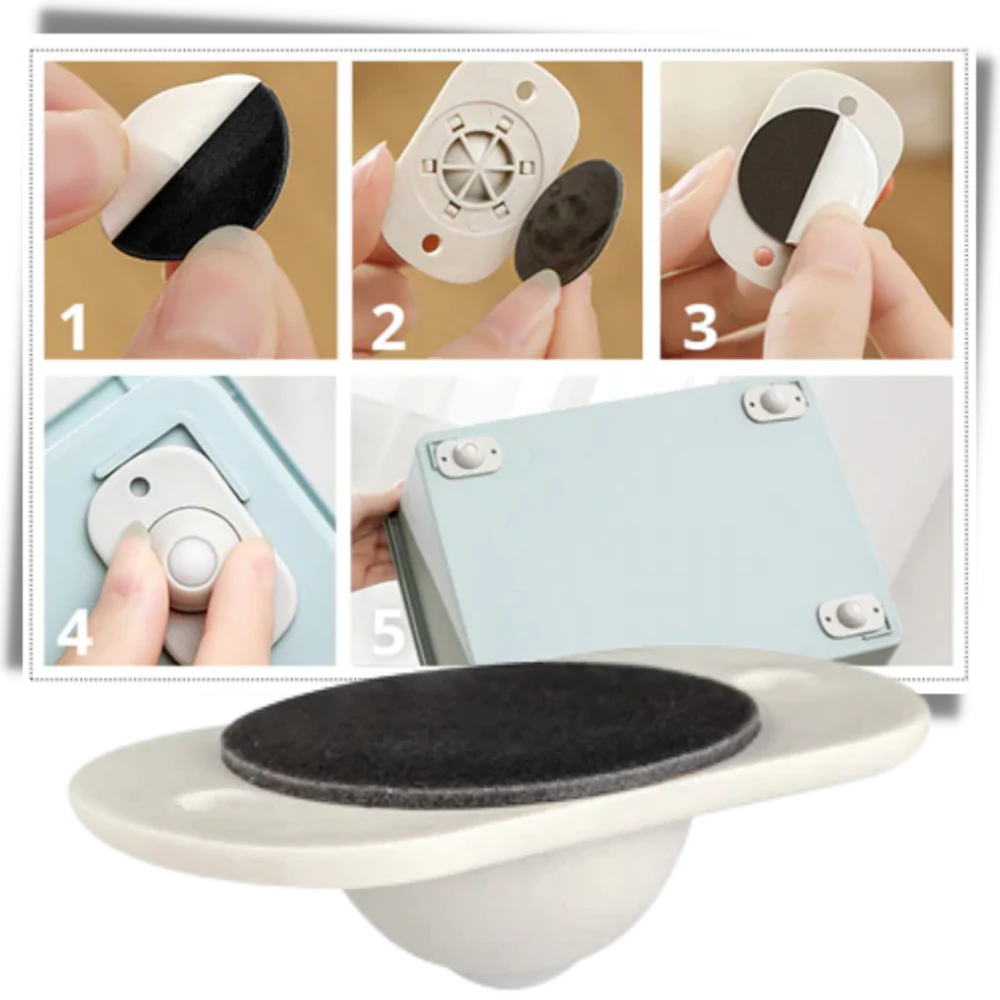 1 2 3 4 5